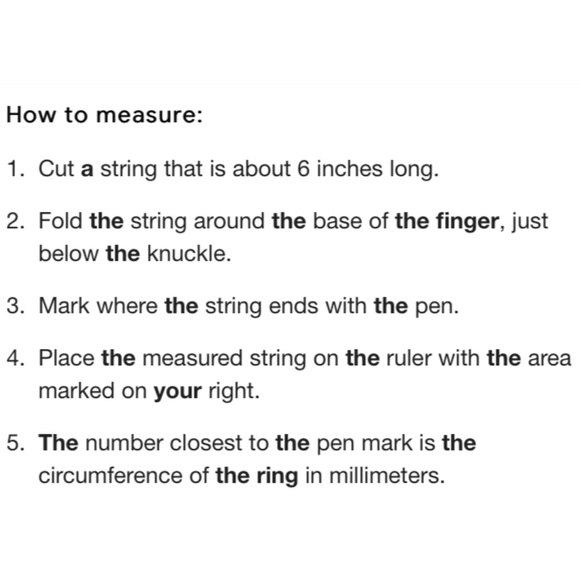 How to measure:

1. Cut a string that is about 6 inches long.

2. Fold the string around the base of the finger, just below the knuckle.

3. Mark where the string ends with the pen.

4. Place the measured string on the ruler with the area marked on your right.

5. The number closest to the pen mark is the circumference of the ring in millimeters.